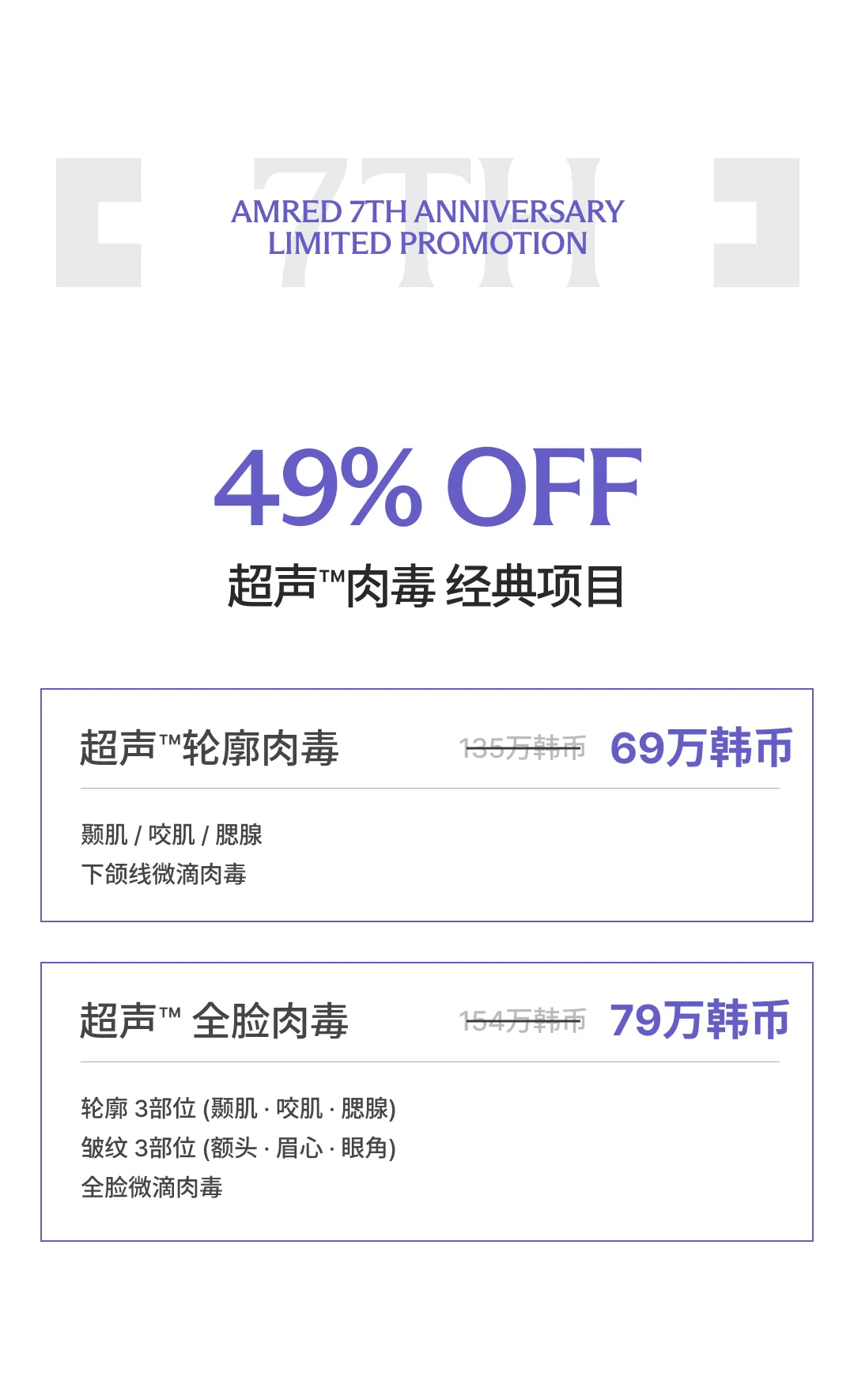 7TH

AMRED 7TH ANNIVERSARY
LIMITED PROMOTION

49% OFF

超声™肉毒 经典项目

超声™轮廓肉毒 135万韩币 69万韩币

颞肌 / 咬肌 / 腮腺
下颌线微滴肉毒

超声™ 全脸肉毒 154万韩币 79万韩币

轮廓 3部位 (颞肌 · 咬肌 · 腮腺)
皱纹 3部位 (额头 · 眉心 · 眼角)
全脸微滴肉毒