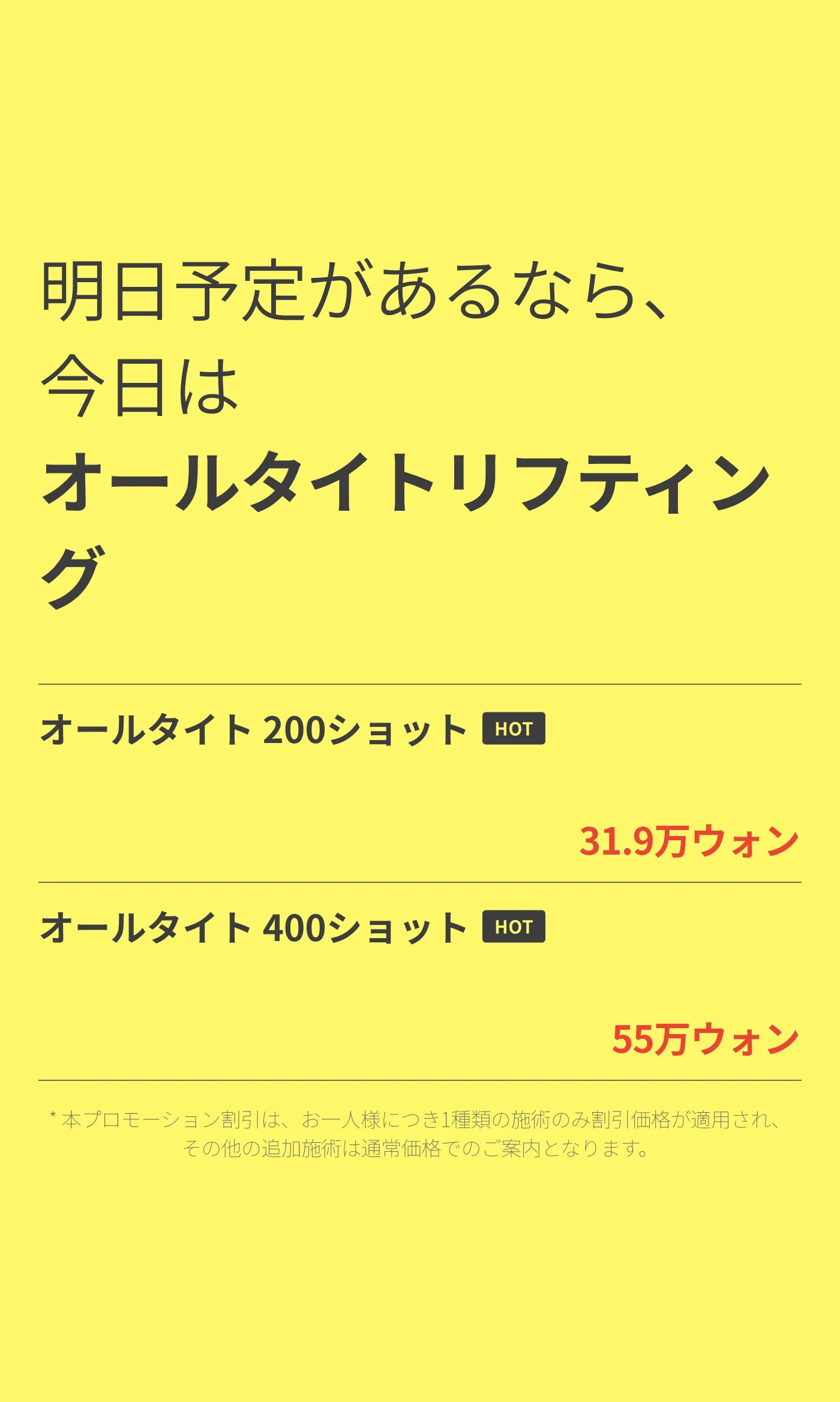 明日予定があるなら、
今日は
オールタイトリフティング

オールタイト 200ショット HOT

31.9万ウォン

オールタイト 400ショット HOT

55万ウォン

* 本プロモーション割引は、お一人様につき1種類の施術のみ割引価格が適用され、その他の追加施術は通常価格でのご案内となります。