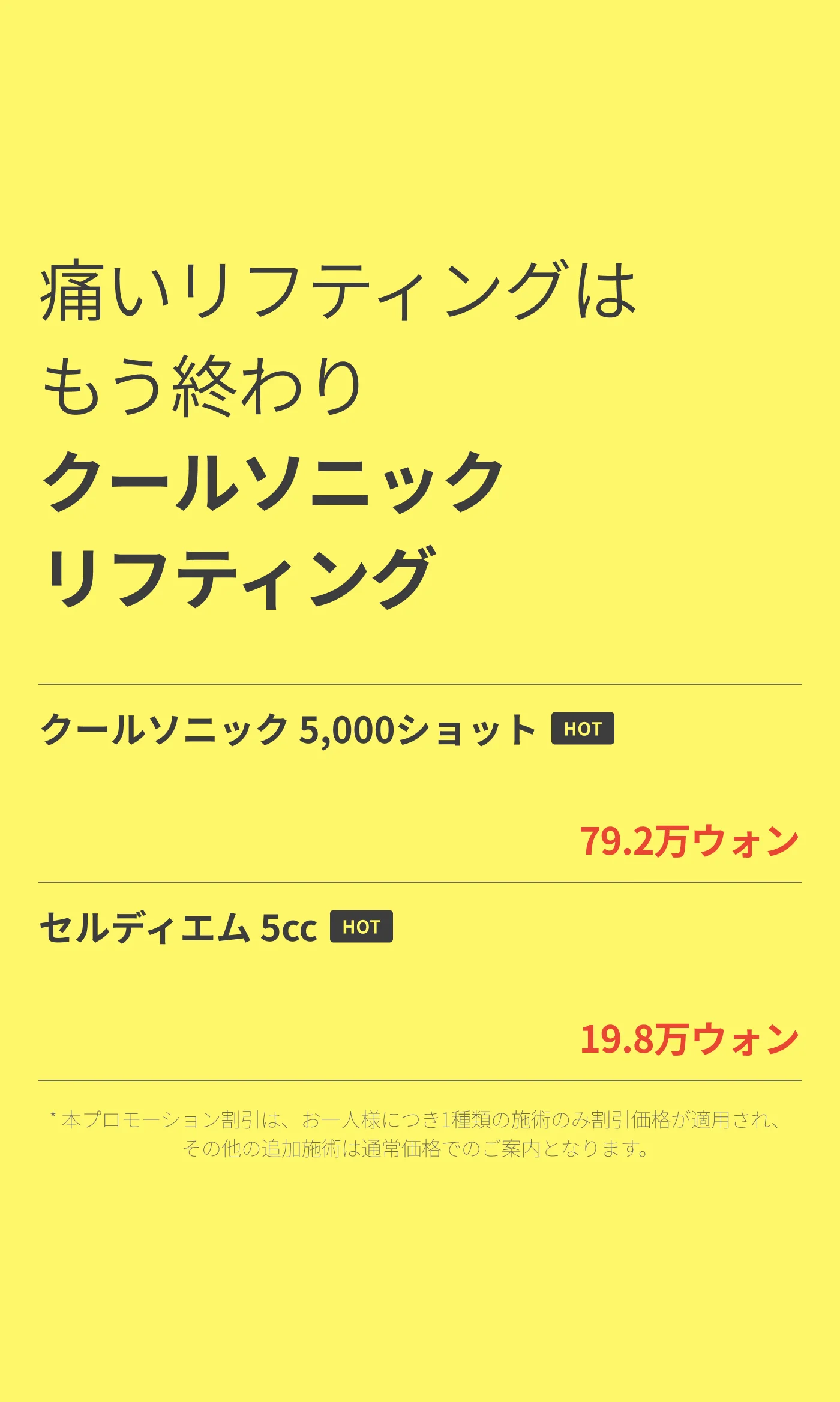 痛いリフティングは
もう終わり
クールソニック
リフティング

クールソニック 5,000ショット HOT

79.2万ウォン

セルディエム 5cc HOT

19.8万ウォン

* 本プロモーション割引は、お一人様につき1種類の施術のみ割引価格が適用され、その他の追加施術は通常価格でのご案内となります。