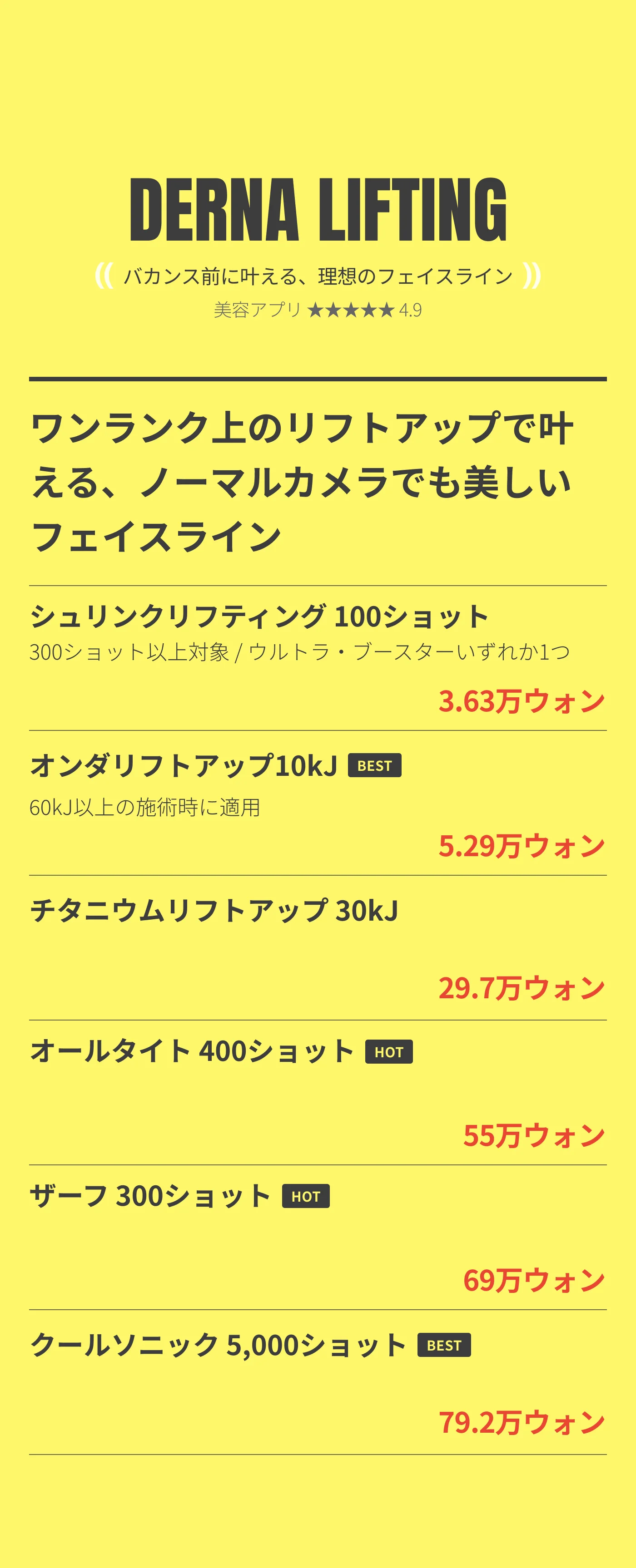 DERNA LIFTING

バカンス前に叶える、理想のフェイスライン

美容アプリ ★★★★★ 4.9

ワンランク上のリフトアップで叶える、ノーマルカメラでも美しいフェイスライン

シュリンクリフティング 100ショット
300ショット以上対象 / ウルトラ・ブースターいずれか1つ
3.63万ウォン

オンダリフトアップ10kJ BEST
60kJ以上の施術時に適用
5.29万ウォン

チタニウムリフトアップ 30kJ
29.7万ウォン

オールタイト 400ショット HOT
55万ウォン

ザーフ 300ショット HOT
69万ウォン

クールソニック 5,000ショット BEST
79.2万ウォン