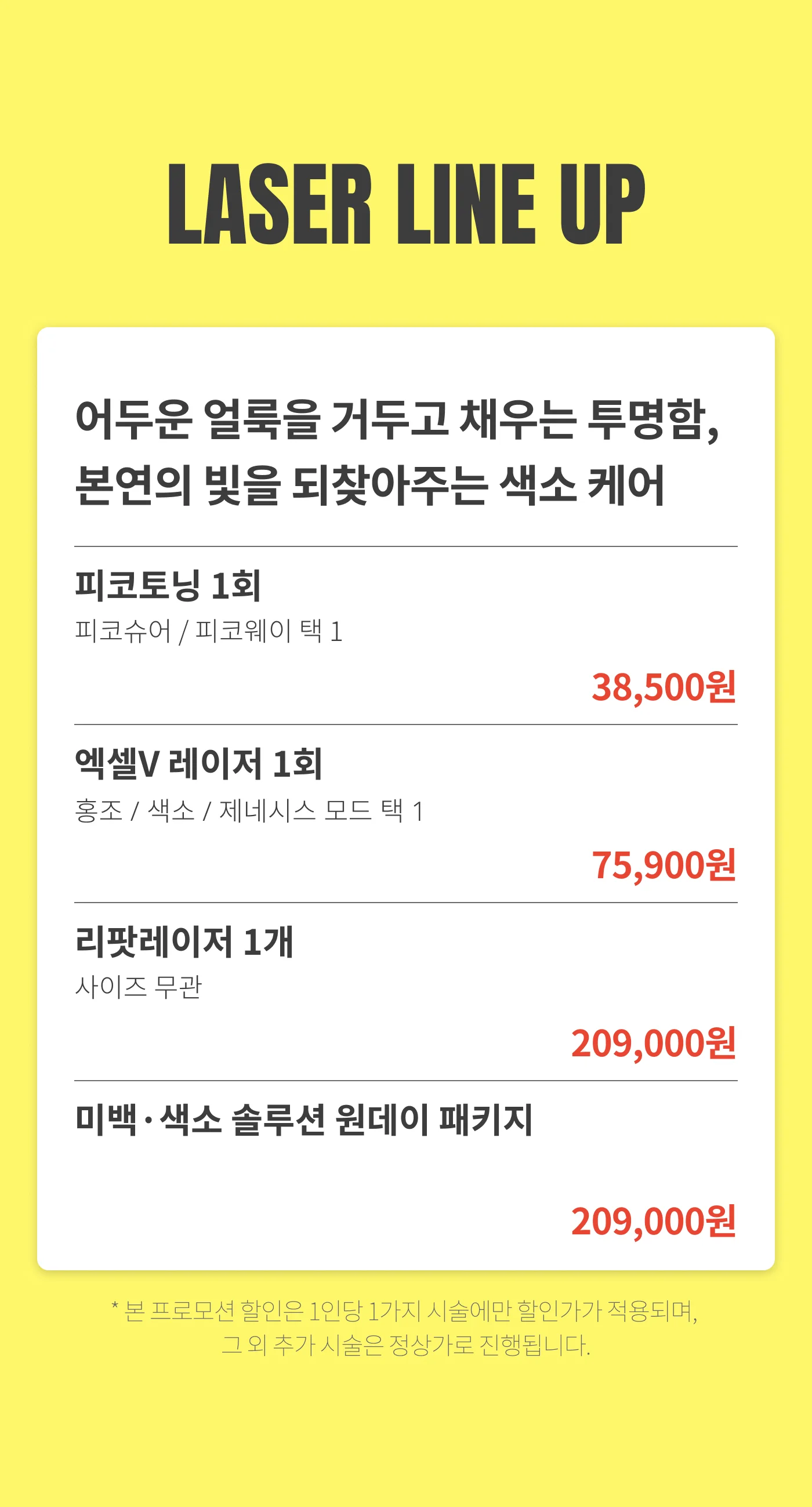 LASER LINE UP

어두운 얼룩을 거두고 채우는 투명함,
본연의 빛을 되찾아주는 색소 케어

피코토닝 1회
피코슈어 / 피코웨이 택 1

38,500원

엑셀V 레이저 1회
홍조 / 색소 / 제네시스 모드 택 1

75,900원

리팟레이저 1개
사이즈 무관

209,000원

미백·색소 솔루션 원데이 패키지

209,000원

* 본 프로모션 할인은 1인당 1가지 시술에만 할인가가 적용되며,
그 외 추가 시술은 정상가로 진행됩니다.