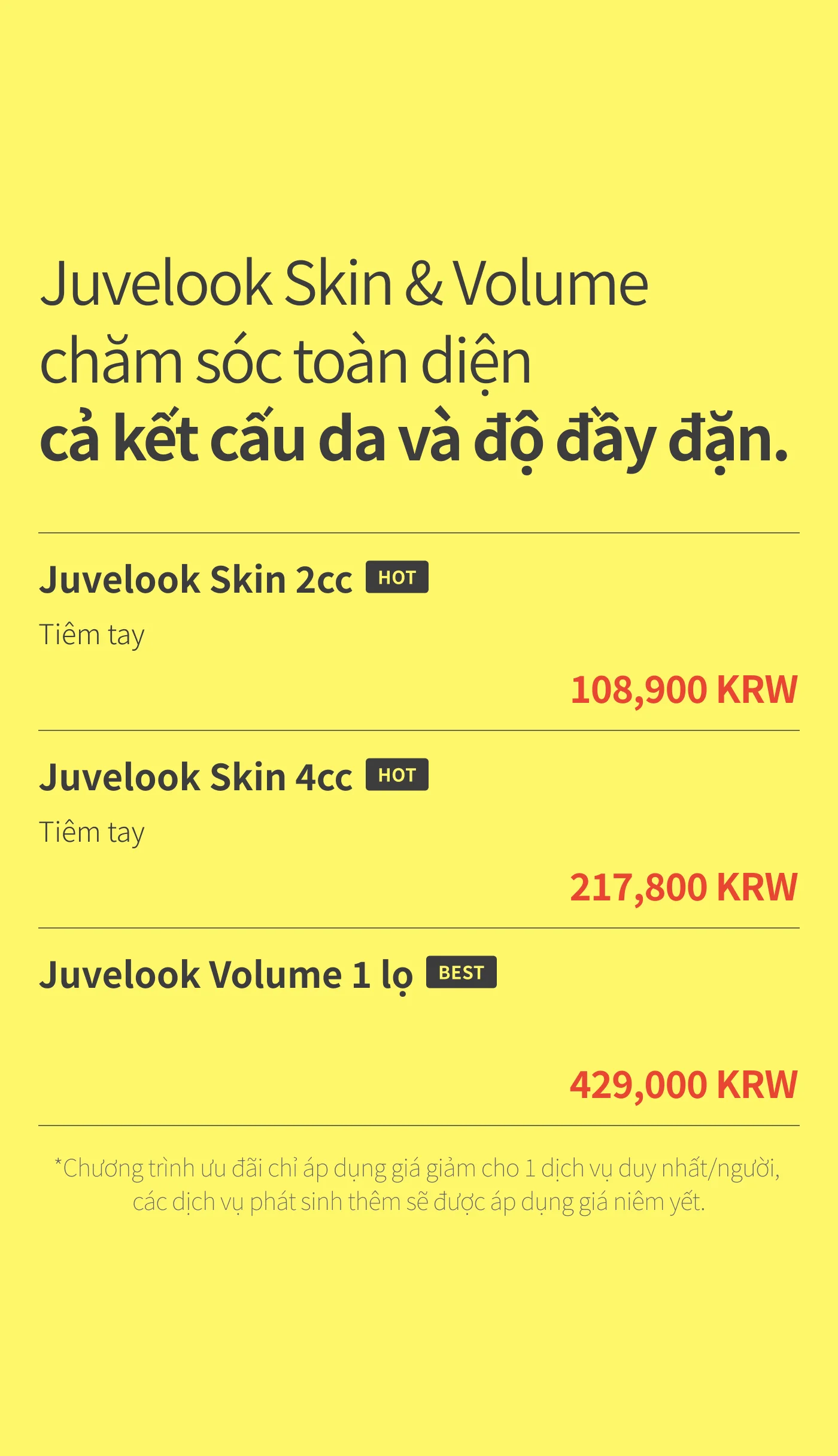 Juvelook Skin & Volume
chăm sóc toàn diện
cả kết cấu da và độ đầy đặn.

Juvelook Skin 2cc HOT
Tiêm tay
108,900 KRW

Juvelook Skin 4cc HOT
Tiêm tay
217,800 KRW

Juvelook Volume 1 lọ BEST
429,000 KRW

*Chương trình ưu đãi chỉ áp dụng giá giảm cho 1 dịch vụ duy nhất/người, các dịch vụ phát sinh thêm sẽ được áp dụng giá niêm yết.