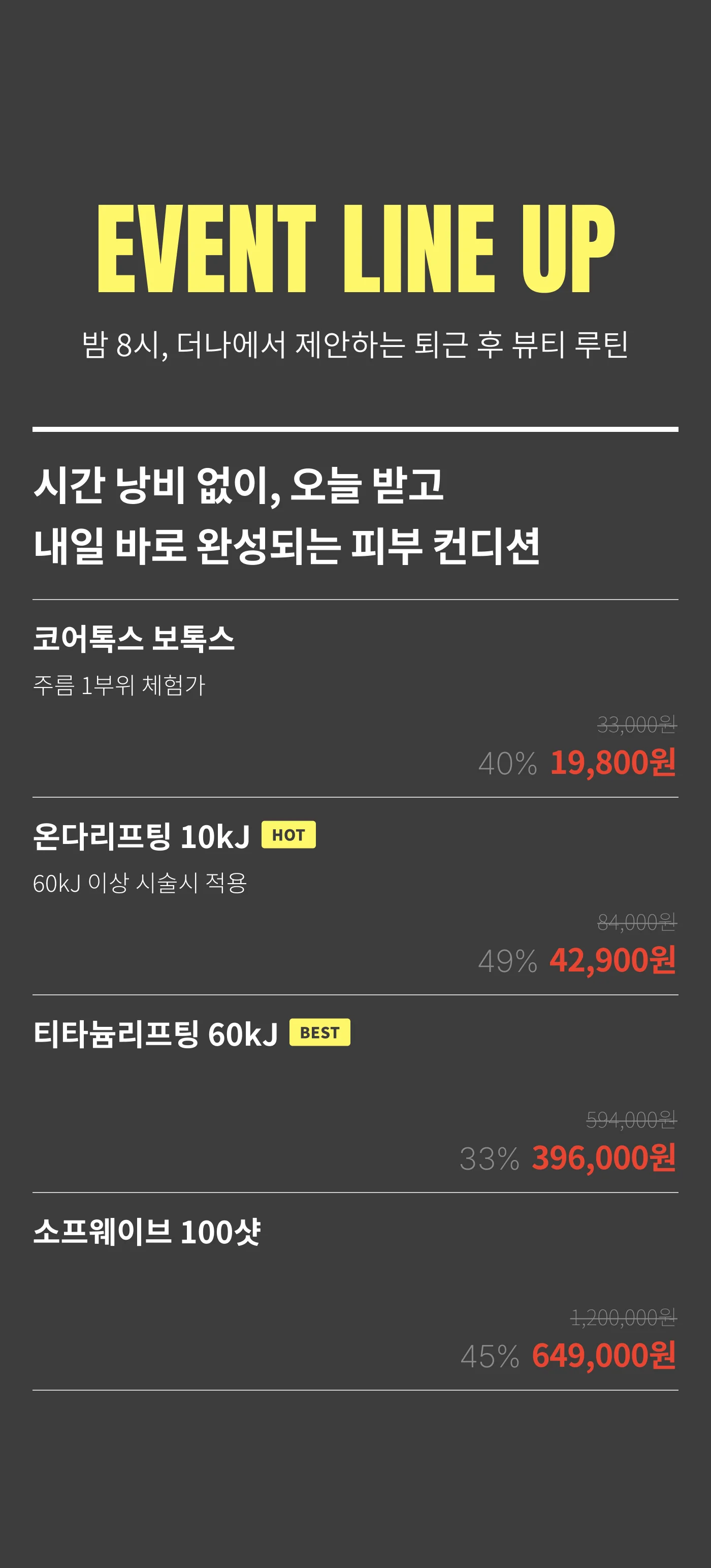 EVENT LINE UP

밤 8시, 더나에서 제안하는 퇴근 후 뷰티 루틴

시간 낭비 없이, 오늘 받고
내일 바로 완성되는 피부 컨디션

코어톡스 보톡스

주름 1부위 체험가

33,000원

40% 19,800원

온다리프팅 10kJ HOT

60kJ 이상 시술시 적용

84,000원

49% 42,900원

티타늄리프팅 60kJ BEST

594,000원

33% 396,000원

소프웨이브 100샷

1,200,000원

45% 649,000원